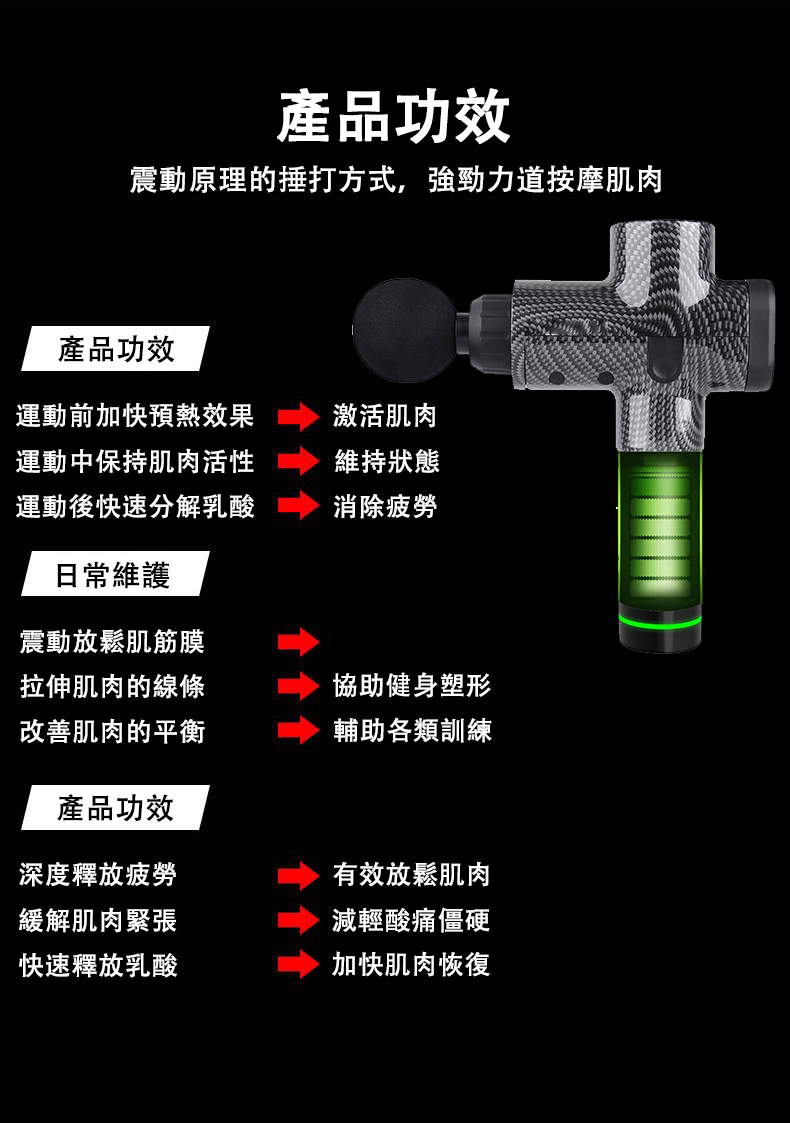 產品功效

震動原理的捶打方式，強勁力道按摩肌肉

產品功效

運動前加快預熱效果 激活肌肉
運動中保持肌肉活性 維持狀態
運動後快速分解乳酸 消除疲勞

日常維護

震動放鬆肌筋膜
拉伸肌肉的線條 協助健身塑形
改善肌肉的平衡 輔助各類訓練

產品功效

深度釋放疲勞 有效放鬆肌肉
緩解肌肉緊張 減輕酸痛僵硬
快速釋放乳酸 加快肌肉恢復